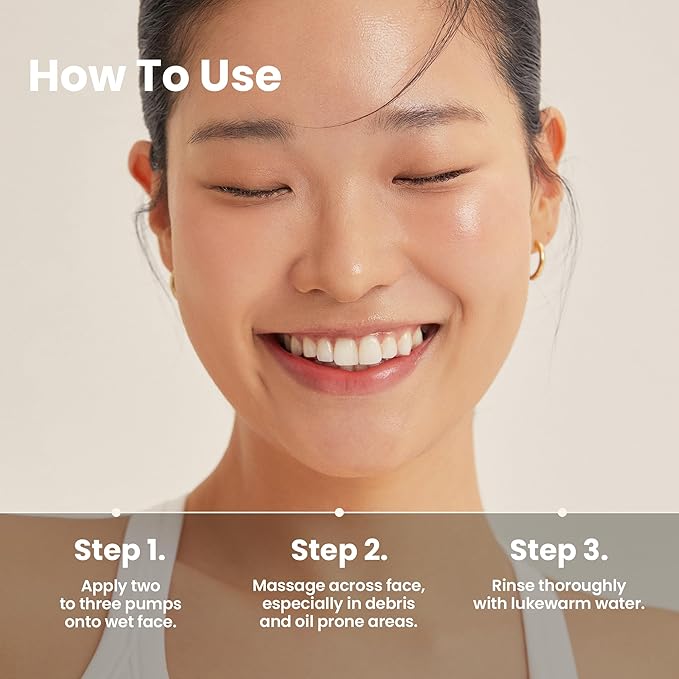 How To Use

Step 1.
Apply two to three pumps onto wet face.

Step 2.
Massage across face, especially in debris and oil prone areas.

Step 3.
Rinse thoroughly with lukewarm water.